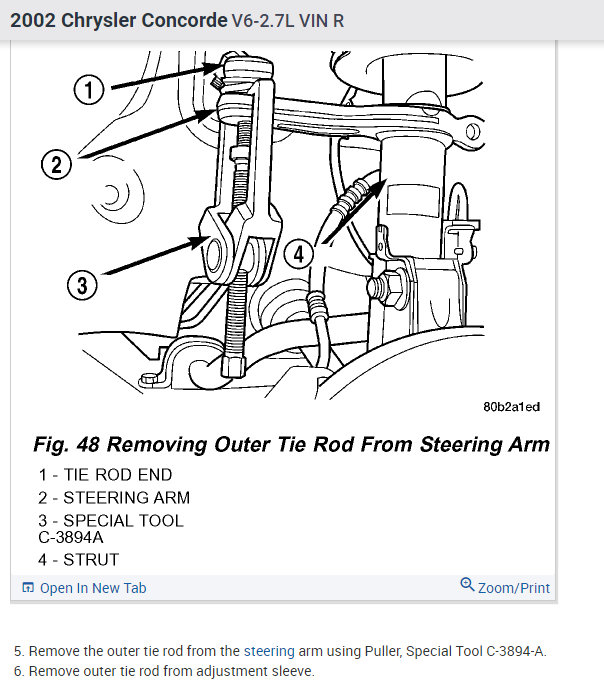 2002 Chrysler Concorde V6-2.7L VIN R

1
2
3
4

80b2a1ed

Fig. 48 Removing Outer Tie Rod From Steering Arm

1 - TIE ROD END
2 - STEERING ARM
3 - SPECIAL TOOL C-3894A
4 - STRUT

Open In New Tab
Zoom/Print

5. Remove the outer tie rod from the steering arm using Puller, Special Tool C-3894-A.
6. Remove outer tie rod from adjustment sleeve.