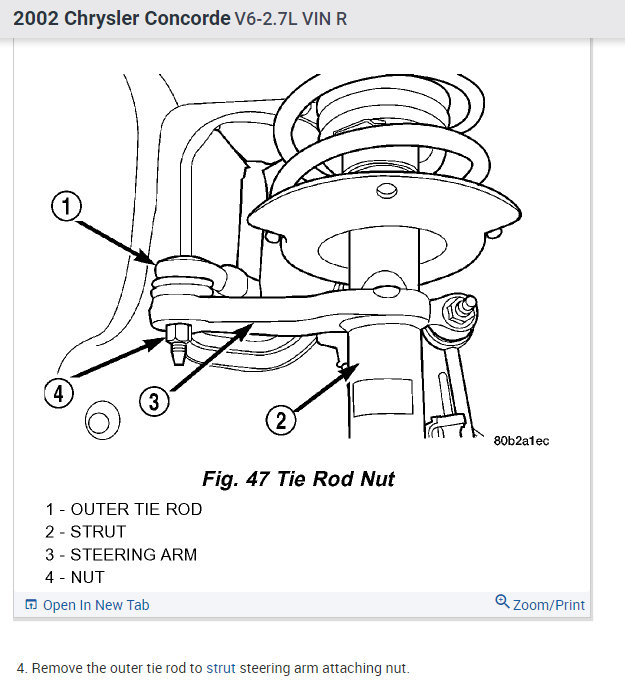 2002 Chrysler Concorde V6-2.7L VIN R

1

4

3

2

80b2a1ec

Fig. 47 Tie Rod Nut

1 - OUTER TIE ROD
2 - STRUT
3 - STEERING ARM
4 - NUT

Open In New Tab

Zoom/Print

4. Remove the outer tie rod to strut steering arm attaching nut.