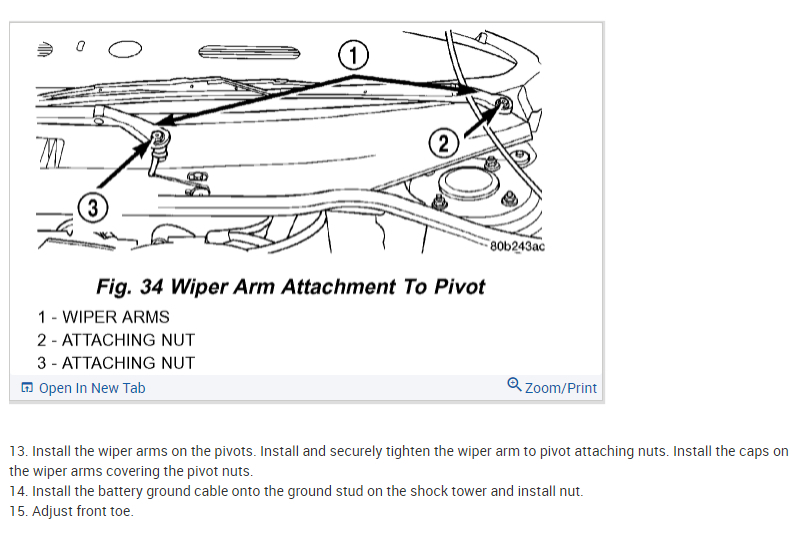 1

2

3

80b243ac

Fig. 34 Wiper Arm Attachment To Pivot

1 - WIPER ARMS
2 - ATTACHING NUT
3 - ATTACHING NUT

Open In New Tab

Zoom/Print

13. Install the wiper arms on the pivots. Install and securely tighten the wiper arm to pivot attaching nuts. Install the caps on the wiper arms covering the pivot nuts.
14. Install the battery ground cable onto the ground stud on the shock tower and install nut.
15. Adjust front toe.