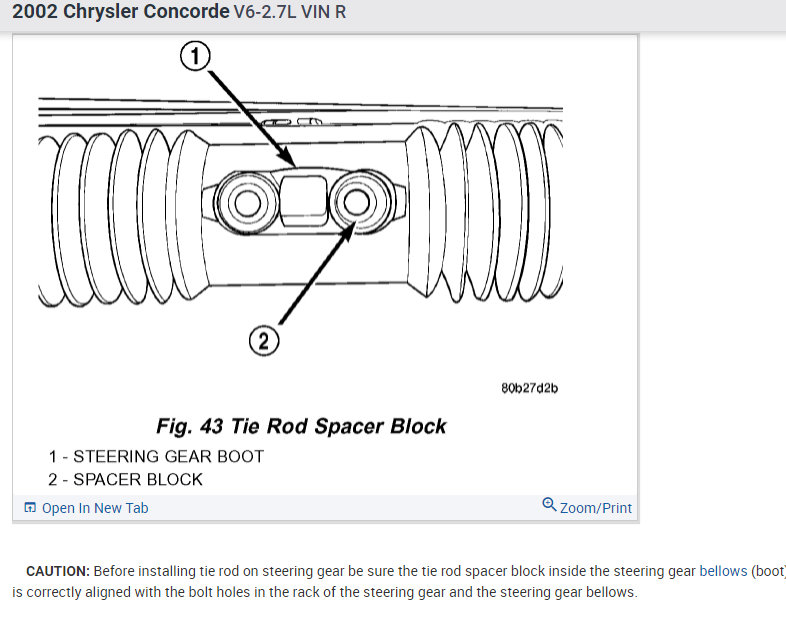 2002 Chrysler Concorde V6-2.7L VIN R

1

2

80b27d2b

Fig. 43 Tie Rod Spacer Block

1 - STEERING GEAR BOOT
2 - SPACER BLOCK

Open In New Tab

Zoom/Print

CAUTION: Before installing tie rod on steering gear be sure the tie rod spacer block inside the steering gear bellows (boot) is correctly aligned with the bolt holes in the rack of the steering gear and the steering gear bellows.