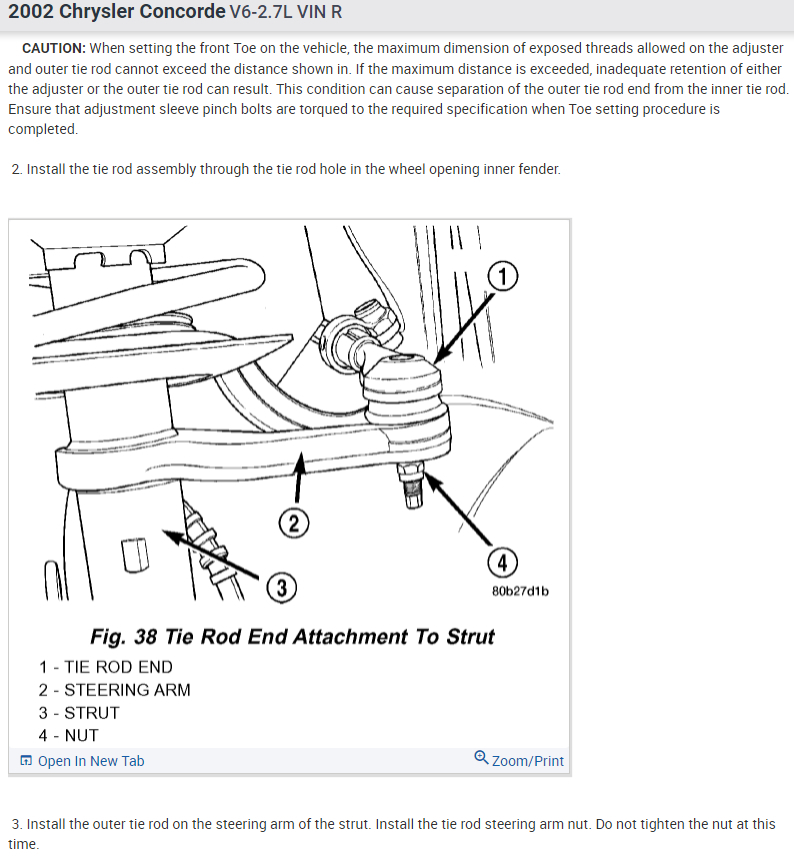 2002 Chrysler Concorde V6-2.7L VIN R

CAUTION: When setting the front Toe on the vehicle, the maximum dimension of exposed threads allowed on the adjuster and outer tie rod cannot exceed the distance shown in. If the maximum distance is exceeded, inadequate retention of either the adjuster or the outer tie rod can result. This condition can cause separation of the outer tie rod end from the inner tie rod. Ensure that adjustment sleeve pinch bolts are torqued to the required specification when Toe setting procedure is completed.

2. Install the tie rod assembly through the tie rod hole in the wheel opening inner fender.

1
2
3
4
80b27d1b

Fig. 38 Tie Rod End Attachment To Strut
1 - TIE ROD END
2 - STEERING ARM
3 - STRUT
4 - NUT

Open In New Tab
Zoom/Print

3. Install the outer tie rod on the steering arm of the strut. Install the tie rod steering arm nut. Do not tighten the nut at this time.