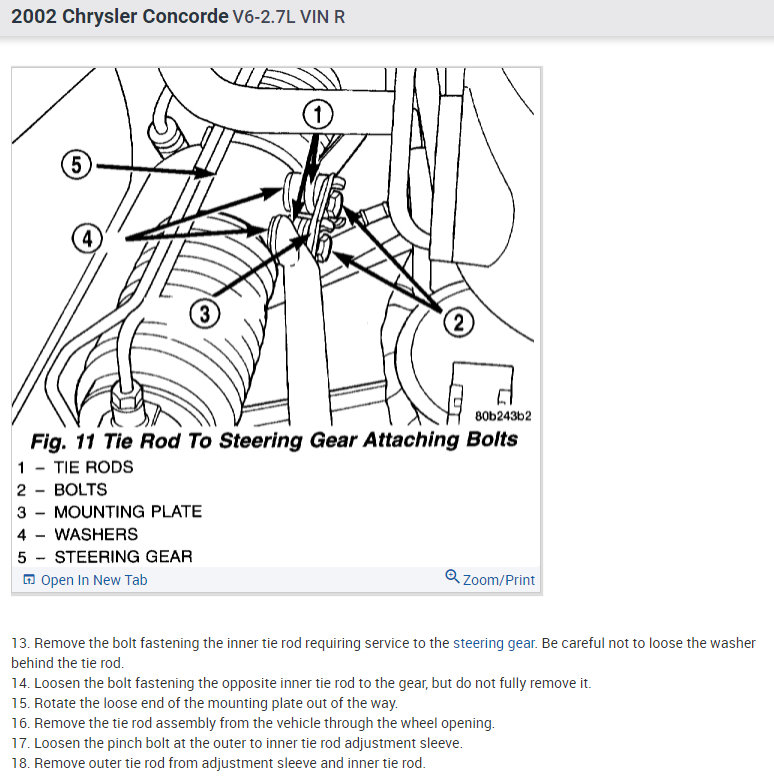 2002 Chrysler Concorde V6-2.7L VIN R

1
5
4
3
2
80b243b2

Fig. 11 Tie Rod To Steering Gear Attaching Bolts
1 – TIE RODS
2 – BOLTS
3 – MOUNTING PLATE
4 – WASHERS
5 – STEERING GEAR

Open In New Tab
Zoom/Print

13. Remove the bolt fastening the inner tie rod requiring service to the steering gear. Be careful not to loose the washer behind the tie rod.
14. Loosen the bolt fastening the opposite inner tie rod to the gear, but do not fully remove it.
15. Rotate the loose end of the mounting plate out of the way.
16. Remove the tie rod assembly from the vehicle through the wheel opening.
17. Loosen the pinch bolt at the outer to inner tie rod adjustment sleeve.
18. Remove outer tie rod from adjustment sleeve and inner tie rod.