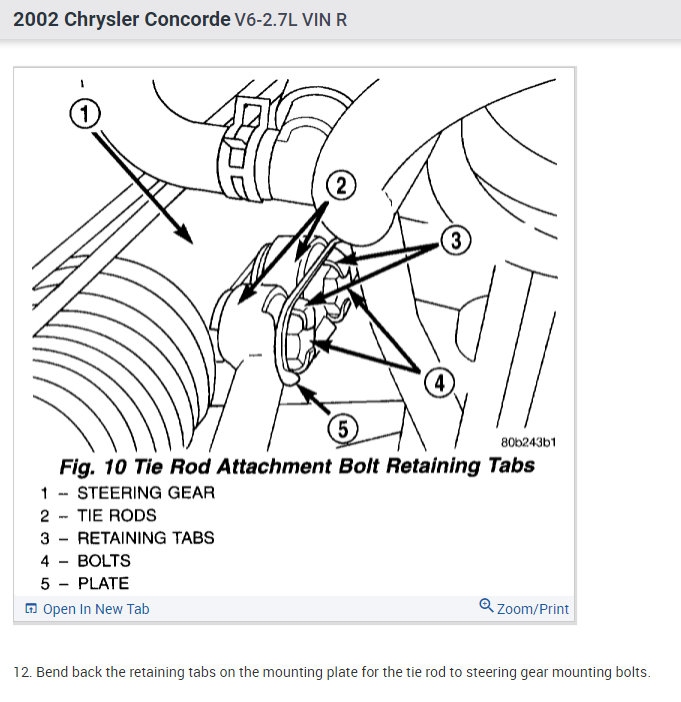 2002 Chrysler Concorde V6-2.7L VIN R

1

2

3

4

5

80b243b1

Fig. 10 Tie Rod Attachment Bolt Retaining Tabs

1 – STEERING GEAR
2 – TIE RODS
3 – RETAINING TABS
4 – BOLTS
5 – PLATE

Open In New Tab

Zoom/Print

12. Bend back the retaining tabs on the mounting plate for the tie rod to steering gear mounting bolts.