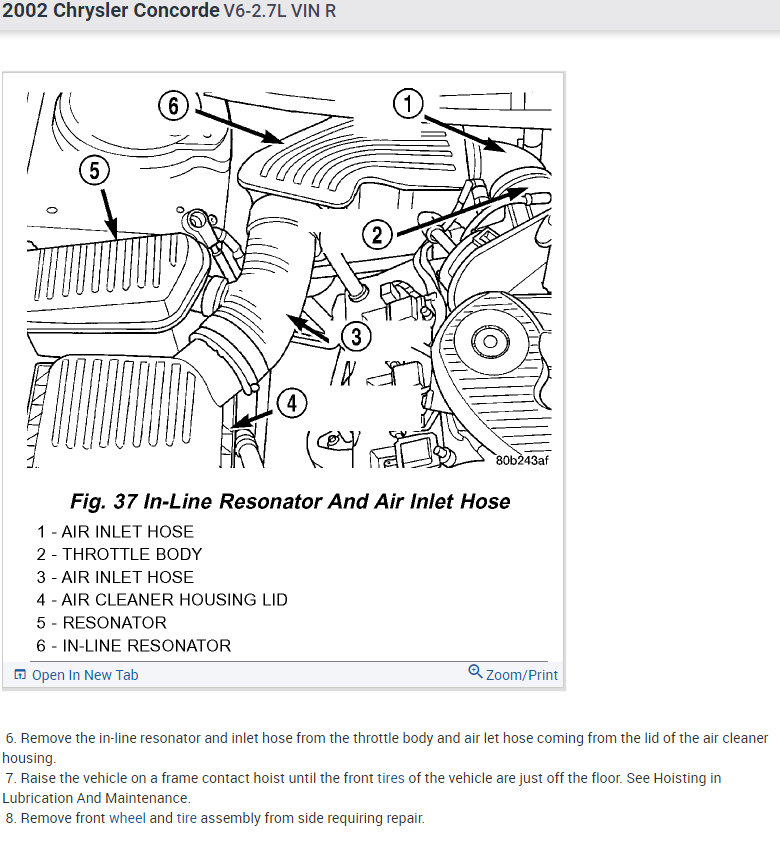 2002 Chrysler Concorde V6-2.7L VIN R

6
1
5
2
3
4
80b243af

Fig. 37 In-Line Resonator And Air Inlet Hose

1 - AIR INLET HOSE
2 - THROTTLE BODY
3 - AIR INLET HOSE
4 - AIR CLEANER HOUSING LID
5 - RESONATOR
6 - IN-LINE RESONATOR

Open In New Tab
Zoom/Print

6. Remove the in-line resonator and inlet hose from the throttle body and air let hose coming from the lid of the air cleaner housing.
7. Raise the vehicle on a frame contact hoist until the front tires of the vehicle are just off the floor. See Hoisting in Lubrication And Maintenance.
8. Remove front wheel and tire assembly from side requiring repair.