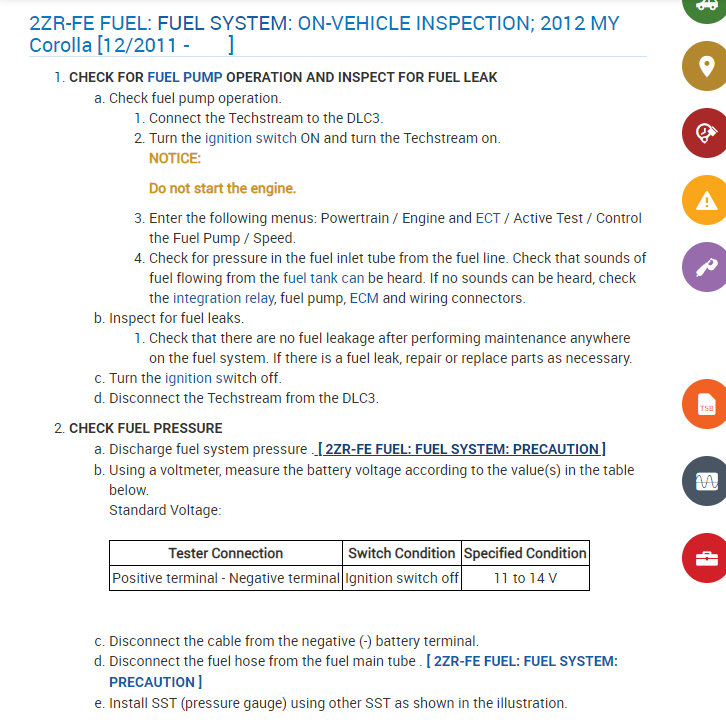 2ZR-FE FUEL: FUEL SYSTEM: ON-VEHICLE INSPECTION; 2012 MY Corolla [12/2011 - ]

1. CHECK FOR FUEL PUMP OPERATION AND INSPECT FOR FUEL LEAK
a. Check fuel pump operation.
1. Connect the Techstream to the DLC3.
2. Turn the ignition switch ON and turn the Techstream on.
NOTICE:

Do not start the engine.

3. Enter the following menus: Powertrain / Engine and ECT / Active Test / Control the Fuel Pump / Speed.
4. Check for pressure in the fuel inlet tube from the fuel line. Check that sounds of fuel flowing from the fuel tank can be heard. If no sounds can be heard, check the integration relay, fuel pump, ECM and wiring connectors.
b. Inspect for fuel leaks.
1. Check that there are no fuel leakage after performing maintenance anywhere on the fuel system. If there is a fuel leak, repair or replace parts as necessary.
c. Turn the ignition switch off.
d. Disconnect the Techstream from the DLC3.

2. CHECK FUEL PRESSURE
a. Discharge fuel system pressure . [ 2ZR-FE FUEL: FUEL SYSTEM: PRECAUTION ]
b. Using a voltmeter, measure the battery voltage according to the value(s) in the table below.
Standard Voltage:

| Tester Connection | Switch Condition | Specified Condition |
|---|---|---|
| Positive terminal - Negative terminal | Ignition switch off | 11 to 14 V |

c. Disconnect the cable from the negative (-) battery terminal.
d. Disconnect the fuel hose from the fuel main tube . [ 2ZR-FE FUEL: FUEL SYSTEM: PRECAUTION ]
e. Install SST (pressure gauge) using other SST as shown in the illustration.

TSB