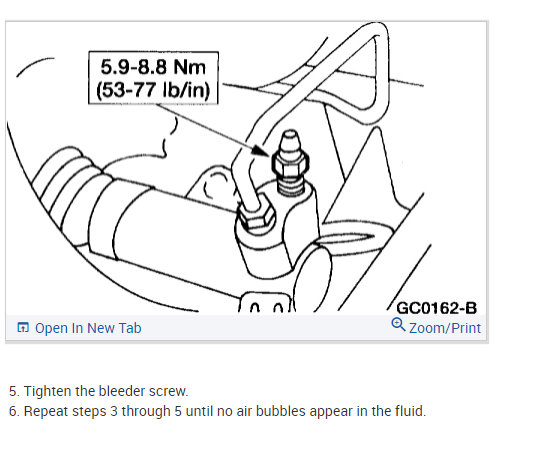 5.9-8.8 Nm
(53-77 lb/in)

GC0162-B

Open In New Tab

Zoom/Print

5. Tighten the bleeder screw.
6. Repeat steps 3 through 5 until no air bubbles appear in the fluid.