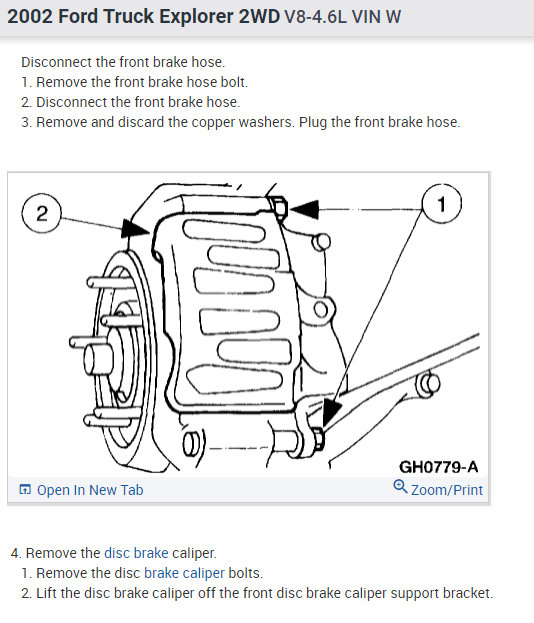 2002 Ford Truck Explorer 2WD V8-4.6L VIN W

Disconnect the front brake hose.
1. Remove the front brake hose bolt.
2. Disconnect the front brake hose.
3. Remove and discard the copper washers. Plug the front brake hose.

2

1

GH0779-A

Open In New Tab

Zoom/Print

4. Remove the disc brake caliper.
1. Remove the disc brake caliper bolts.
2. Lift the disc brake caliper off the front disc brake caliper support bracket.