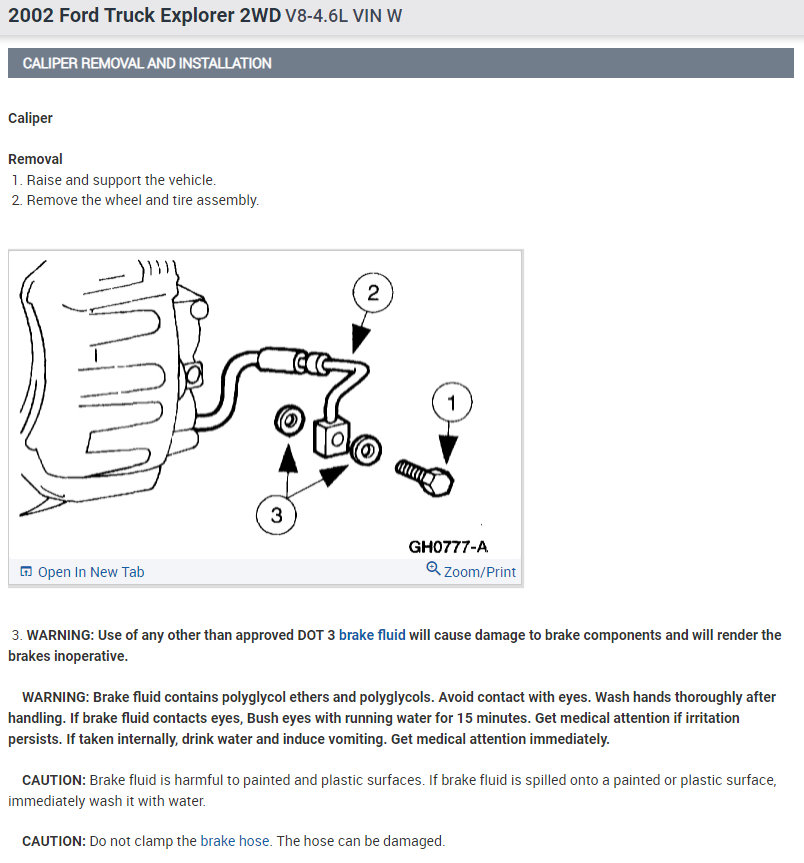 2002 Ford Truck Explorer 2WD V8-4.6L VIN W

CALIPER REMOVAL AND INSTALLATION

Caliper

Removal
1. Raise and support the vehicle.
2. Remove the wheel and tire assembly.

2
1
3
GH0777-A

Open In New Tab
Zoom/Print

3. WARNING: Use of any other than approved DOT 3 brake fluid will cause damage to brake components and will render the brakes inoperative.

WARNING: Brake fluid contains polyglycol ethers and polyglycols. Avoid contact with eyes. Wash hands thoroughly after handling. If brake fluid contacts eyes, Bush eyes with running water for 15 minutes. Get medical attention if irritation persists. If taken internally, drink water and induce vomiting. Get medical attention immediately.

CAUTION: Brake fluid is harmful to painted and plastic surfaces. If brake fluid is spilled onto a painted or plastic surface, immediately wash it with water.

CAUTION: Do not clamp the brake hose. The hose can be damaged.