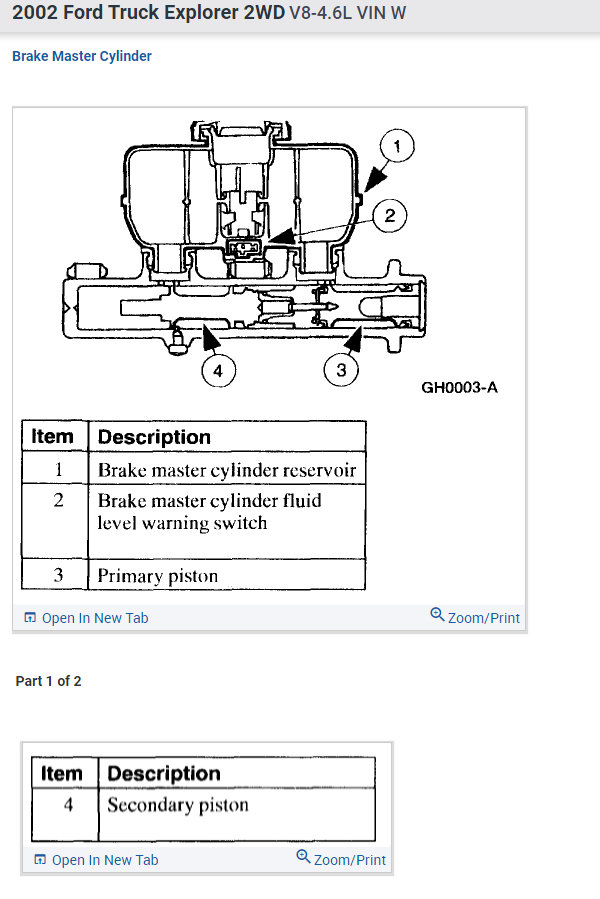 2002 Ford Truck Explorer 2WD V8-4.6L VIN W

Brake Master Cylinder

1
2
4
3
GH0003-A

| Item | Description |
|---|---|
| 1 | Brake master cylinder reservoir |
| 2 | Brake master cylinder fluid level warning switch |
| 3 | Primary piston |

Open In New Tab
Zoom/Print

Part 1 of 2

| Item | Description |
|---|---|
| 4 | Secondary piston |

Open In New Tab
Zoom/Print