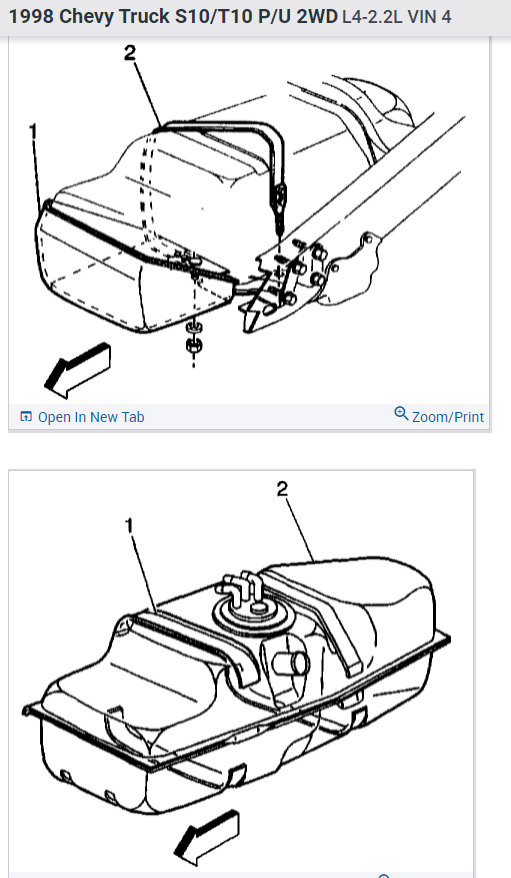 1998 Chevy Truck S10/T10 P/U 2WD L4-2.2L VIN 4

2

1

Open In New Tab

Zoom/Print

2

1