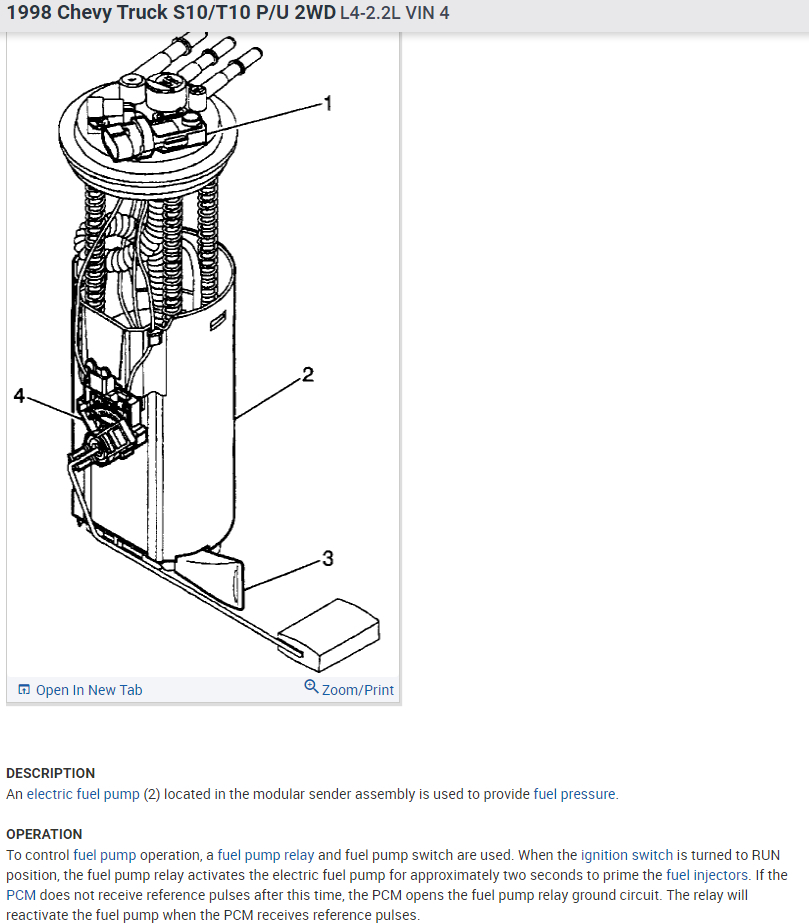 1998 Chevy Truck S10/T10 P/U 2WD L4-2.2L VIN 4

1

2

4

3

Open In New Tab

Zoom/Print

DESCRIPTION

An electric fuel pump (2) located in the modular sender assembly is used to provide fuel pressure.

OPERATION

To control fuel pump operation, a fuel pump relay and fuel pump switch are used. When the ignition switch is turned to RUN position, the fuel pump relay activates the electric fuel pump for approximately two seconds to prime the fuel injectors. If the PCM does not receive reference pulses after this time, the PCM opens the fuel pump relay ground circuit. The relay will reactivate the fuel pump when the PCM receives reference pulses.