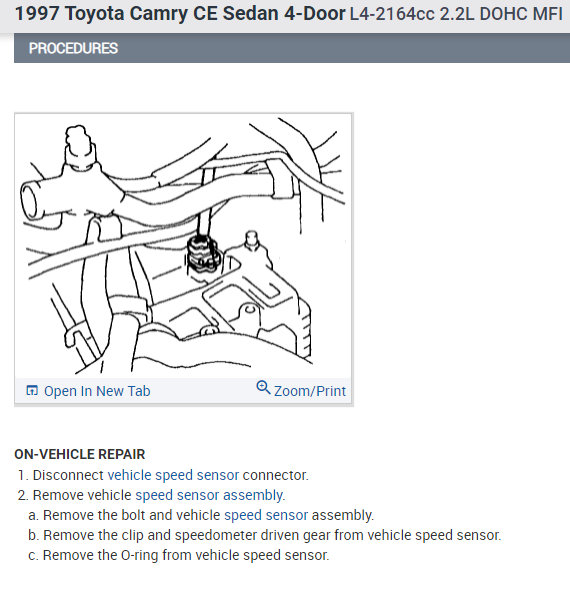 1997 Toyota Camry CE Sedan 4-Door L4-2164cc 2.2L DOHC MFI

PROCEDURES

Open In New Tab

Zoom/Print

ON-VEHICLE REPAIR

1. Disconnect vehicle speed sensor connector.
2. Remove vehicle speed sensor assembly.
a. Remove the bolt and vehicle speed sensor assembly.
b. Remove the clip and speedometer driven gear from vehicle speed sensor.
c. Remove the O-ring from vehicle speed sensor.