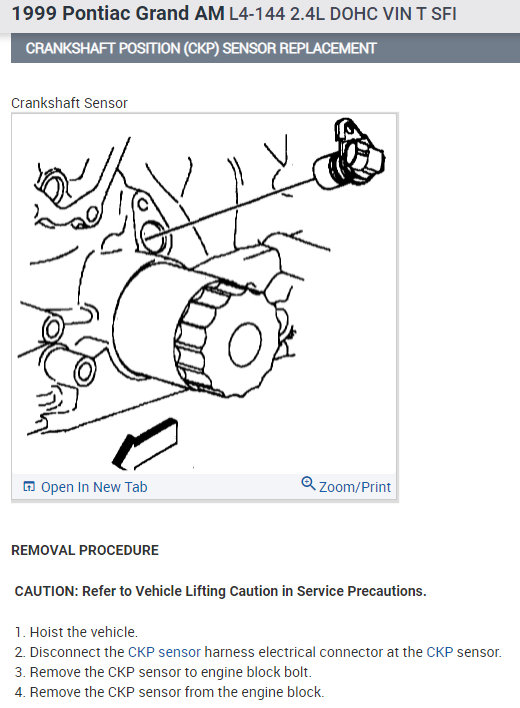 1999 Pontiac Grand AM L4-144 2.4L DOHC VIN T SFI

CRANKSHAFT POSITION (CKP) SENSOR REPLACEMENT

Crankshaft Sensor

Open In New Tab

Zoom/Print

REMOVAL PROCEDURE

CAUTION: Refer to Vehicle Lifting Caution in Service Precautions.

1. Hoist the vehicle.
2. Disconnect the CKP sensor harness electrical connector at the CKP sensor.
3. Remove the CKP sensor to engine block bolt.
4. Remove the CKP sensor from the engine block.