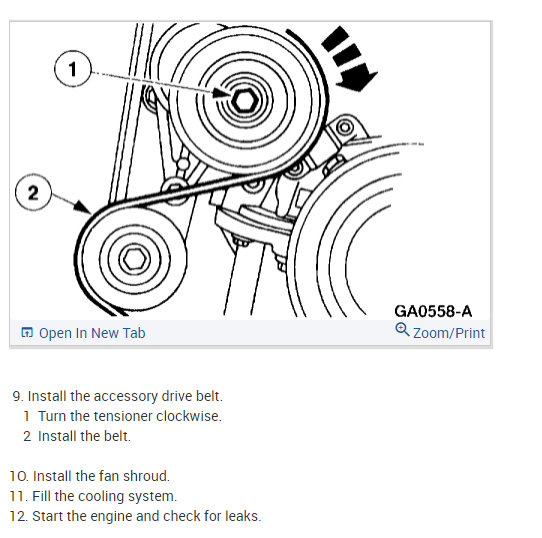 1

2

GA0558-A

Open In New Tab

Zoom/Print

9. Install the accessory drive belt.
1 Turn the tensioner clockwise.
2 Install the belt.

10. Install the fan shroud.
11. Fill the cooling system.
12. Start the engine and check for leaks.