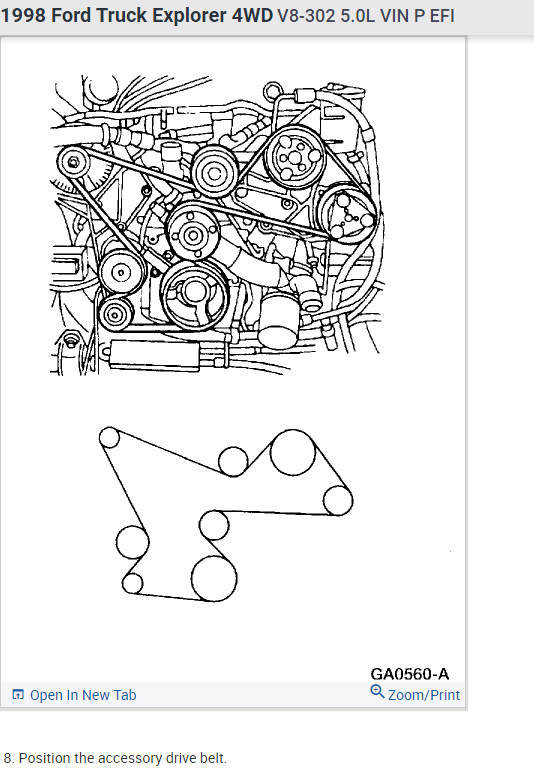 1998 Ford Truck Explorer 4WD V8-302 5.0L VIN P EFI

GA0560-A

Open In New Tab

Zoom/Print

8. Position the accessory drive belt.