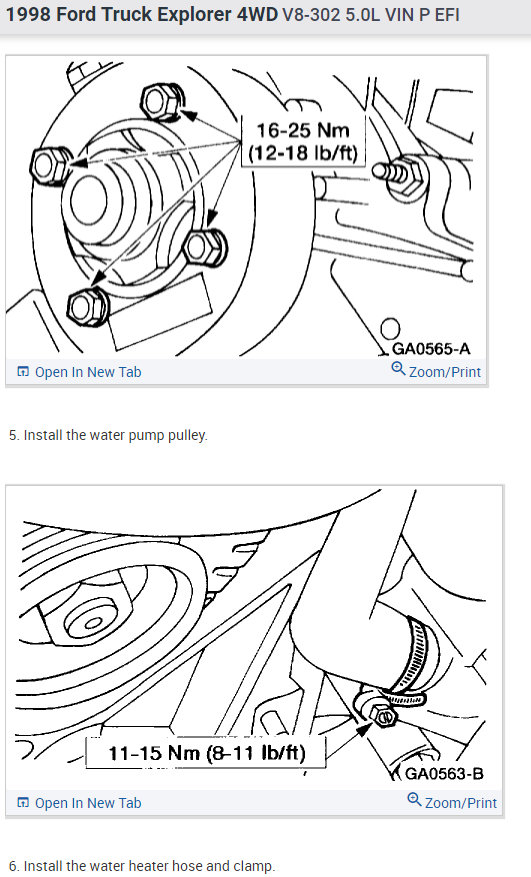 1998 Ford Truck Explorer 4WD V8-302 5.0L VIN P EFI

16-25 Nm (12-18 lb/ft)

GA0565-A

Open In New Tab

Zoom/Print

5. Install the water pump pulley.

11-15 Nm (8-11 lb/ft)

GA0563-B

Open In New Tab

Zoom/Print

6. Install the water heater hose and clamp.