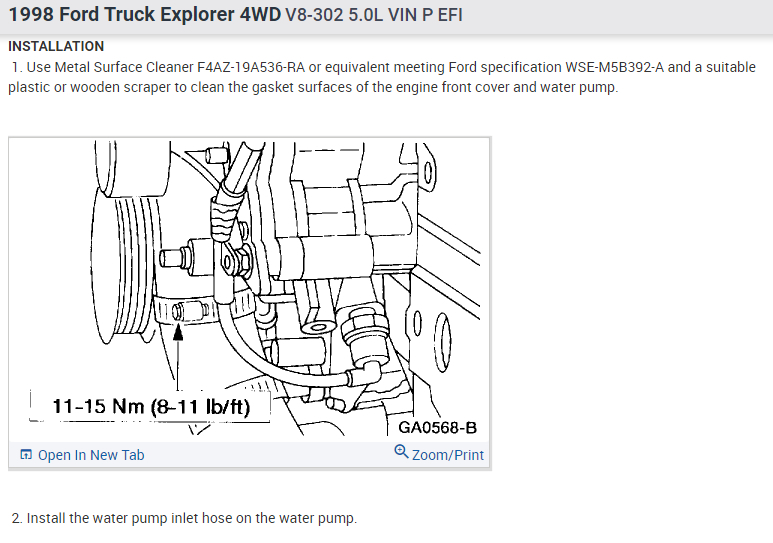 1998 Ford Truck Explorer 4WD V8-302 5.0L VIN P EFI

INSTALLATION

1. Use Metal Surface Cleaner F4AZ-19A536-RA or equivalent meeting Ford specification WSE-M5B392-A and a suitable plastic or wooden scraper to clean the gasket surfaces of the engine front cover and water pump.

11-15 Nm (8-11 lb/ft)

GA0568-B

Open In New Tab

Zoom/Print

2. Install the water pump inlet hose on the water pump.