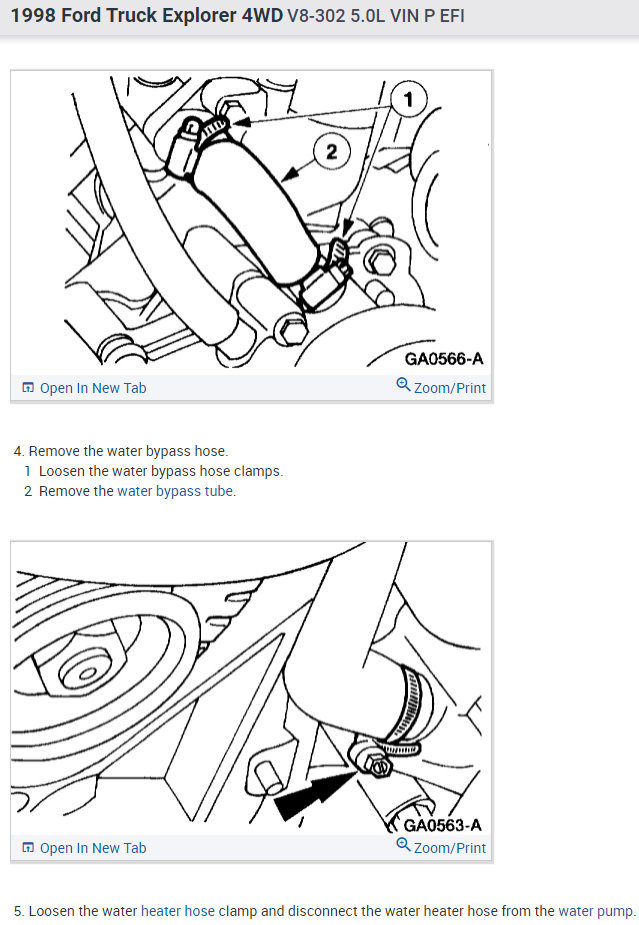 1998 Ford Truck Explorer 4WD V8-302 5.0L VIN P EFI

1

2

GA0566-A

Open In New Tab

Zoom/Print

4. Remove the water bypass hose.
1 Loosen the water bypass hose clamps.
2 Remove the water bypass tube.

GA0563-A

Open In New Tab

Zoom/Print

5. Loosen the water heater hose clamp and disconnect the water heater hose from the water pump.