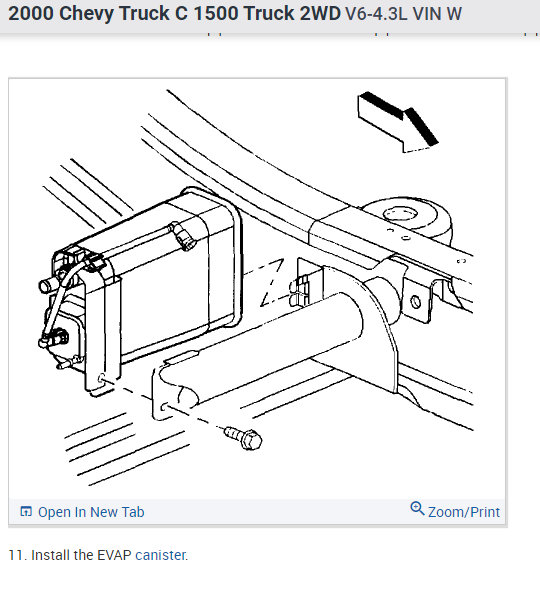 2000 Chevy Truck C 1500 Truck 2WD V6-4.3L VIN W

Open In New Tab

Zoom/Print

11. Install the EVAP canister.