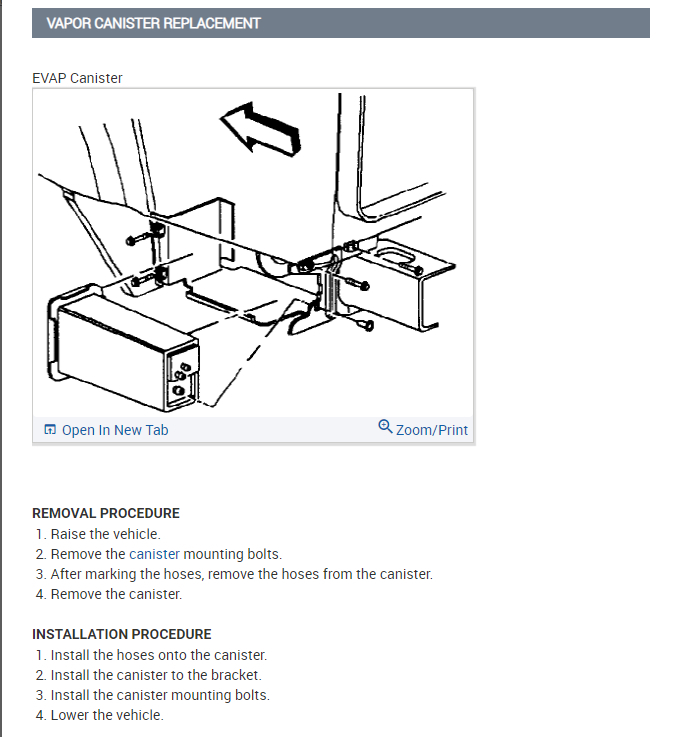 VAPOR CANISTER REPLACEMENT

EVAP Canister

Open In New Tab

Zoom/Print

REMOVAL PROCEDURE

1. Raise the vehicle.
2. Remove the canister mounting bolts.
3. After marking the hoses, remove the hoses from the canister.
4. Remove the canister.

INSTALLATION PROCEDURE

1. Install the hoses onto the canister.
2. Install the canister to the bracket.
3. Install the canister mounting bolts.
4. Lower the vehicle.