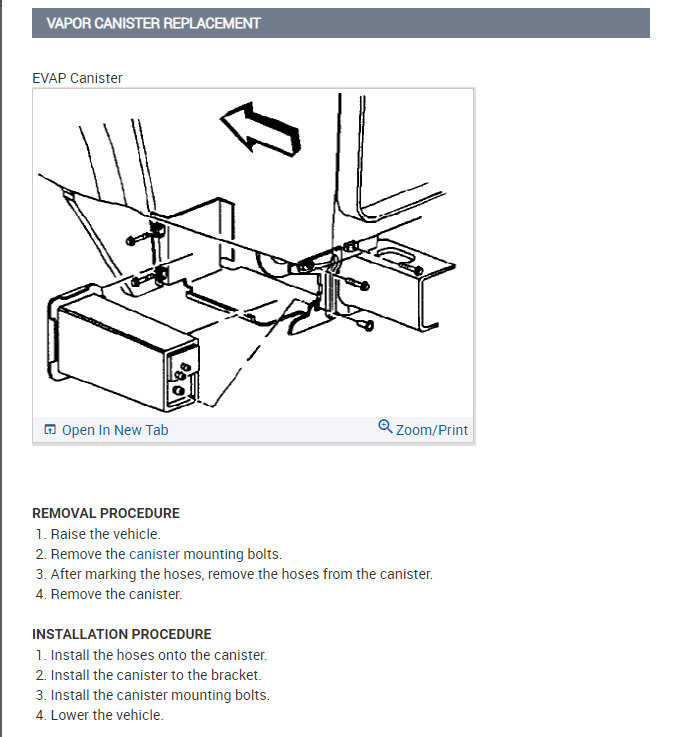 VAPOR CANISTER REPLACEMENT

EVAP Canister

Open In New Tab

Zoom/Print

REMOVAL PROCEDURE
1. Raise the vehicle.
2. Remove the canister mounting bolts.
3. After marking the hoses, remove the hoses from the canister.
4. Remove the canister.

INSTALLATION PROCEDURE
1. Install the hoses onto the canister.
2. Install the canister to the bracket.
3. Install the canister mounting bolts.
4. Lower the vehicle.