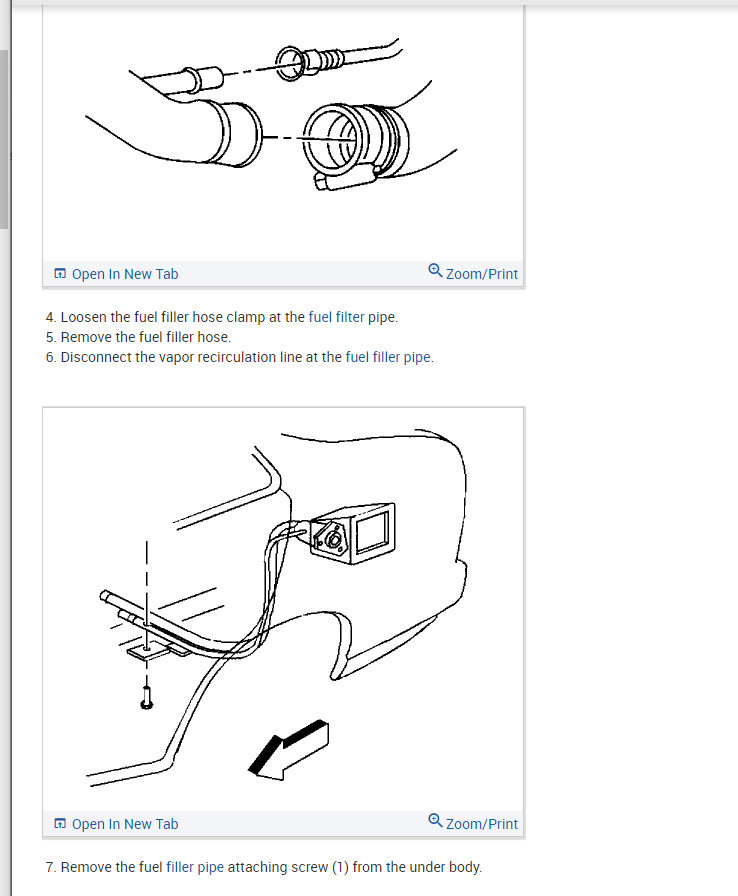 Open In New Tab

Zoom/Print

4. Loosen the fuel filler hose clamp at the fuel filter pipe.
5. Remove the fuel filler hose.
6. Disconnect the vapor recirculation line at the fuel filler pipe.

Open In New Tab

Zoom/Print

7. Remove the fuel filler pipe attaching screw (1) from the under body.