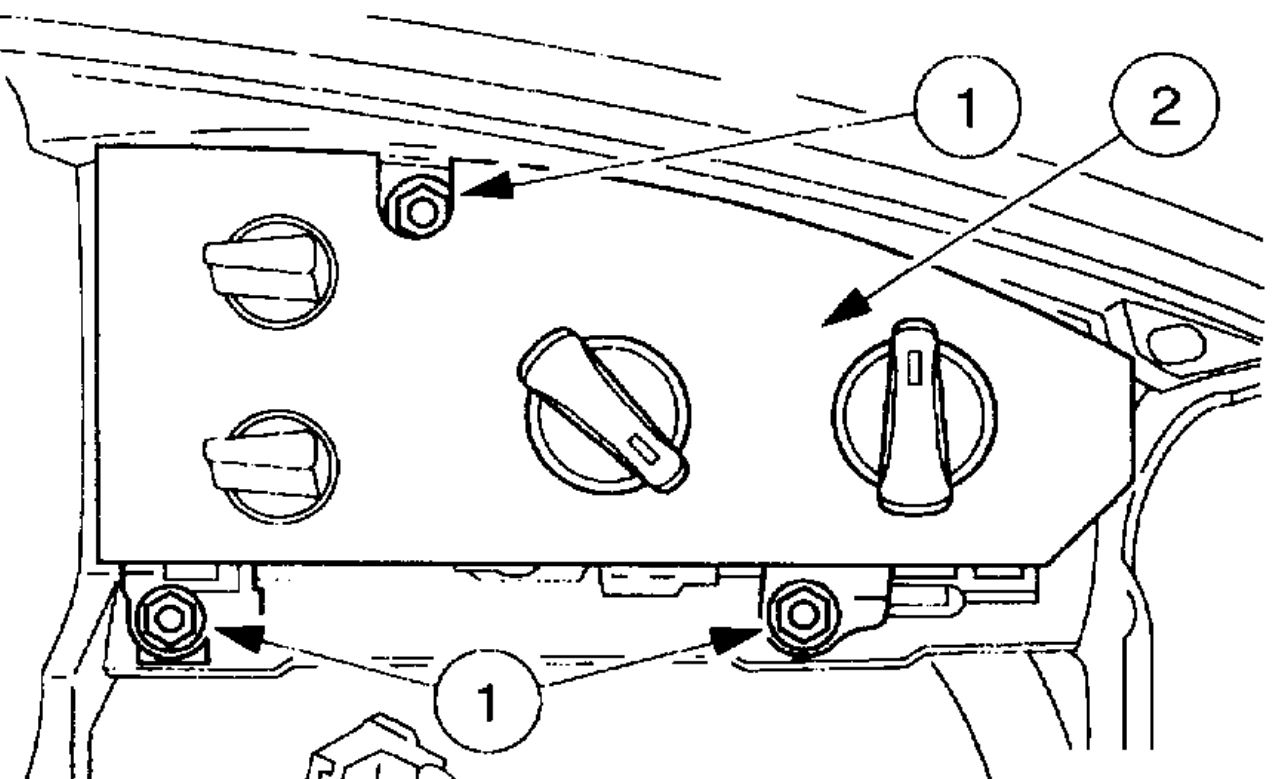 1
2
1