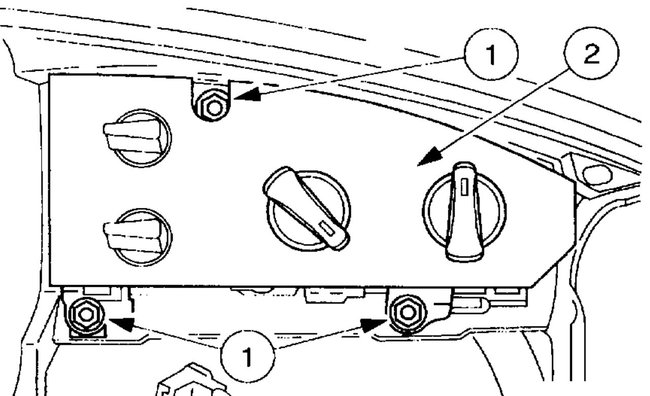 1
2
1