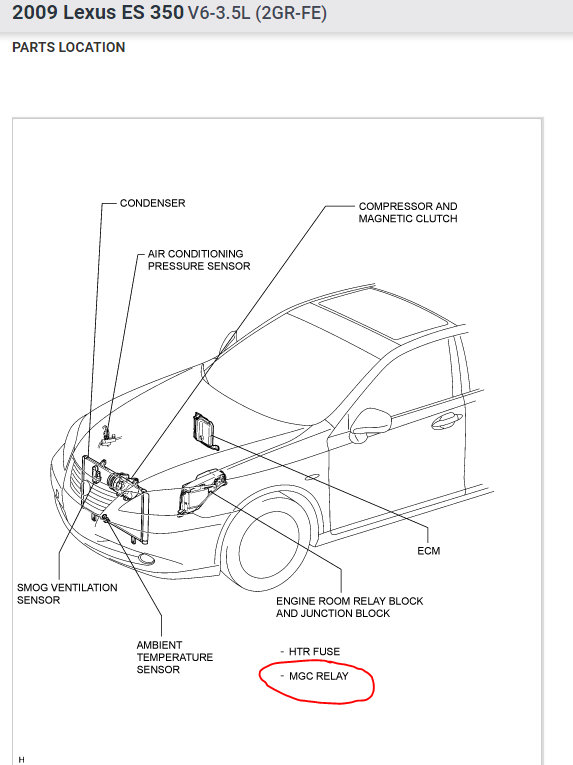 2009 Lexus ES 350 V6-3.5L (2GR-FE)

PARTS LOCATION

CONDENSER

COMPRESSOR AND MAGNETIC CLUTCH

AIR CONDITIONING PRESSURE SENSOR

ECM

SMOG VENTILATION SENSOR

ENGINE ROOM RELAY BLOCK AND JUNCTION BLOCK

AMBIENT TEMPERATURE SENSOR

- HTR FUSE
- MGC RELAY

H