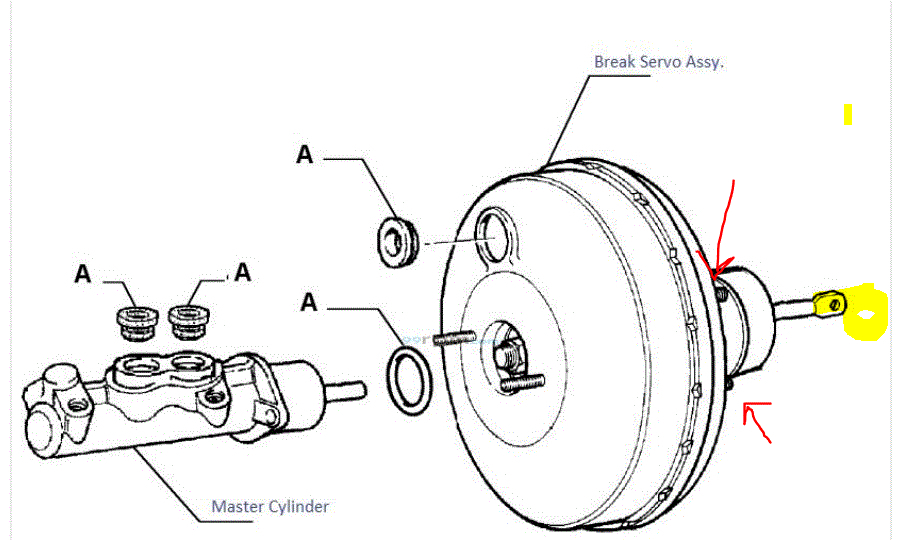 Break Servo Assy.

A

A

A

A

Master Cylinder