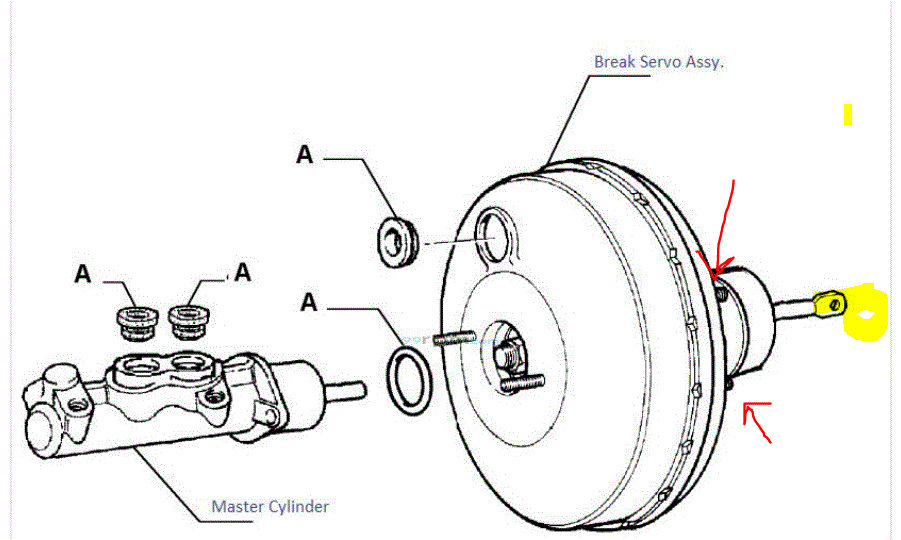 Break Servo Assy.

A

A

A

A

Master Cylinder