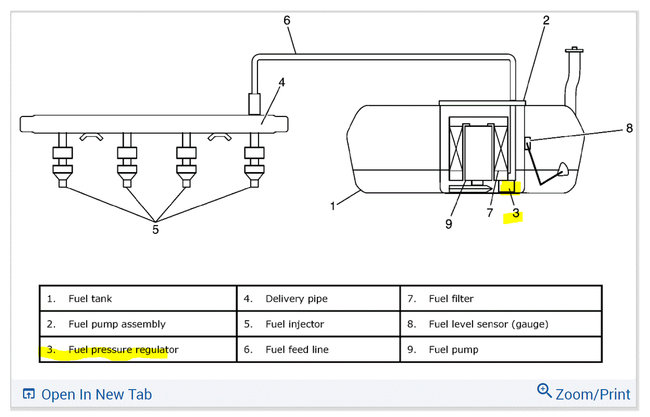 6
2
4
8
1
9
7
3
5

| 1. Fuel tank | 4. Delivery pipe | 7. Fuel filter |
|---|---|---|
| 2. Fuel pump assembly | 5. Fuel injector | 8. Fuel level sensor (gauge) |
| 3. Fuel pressure regulator | 6. Fuel feed line | 9. Fuel pump |

Open In New Tab
Zoom/Print