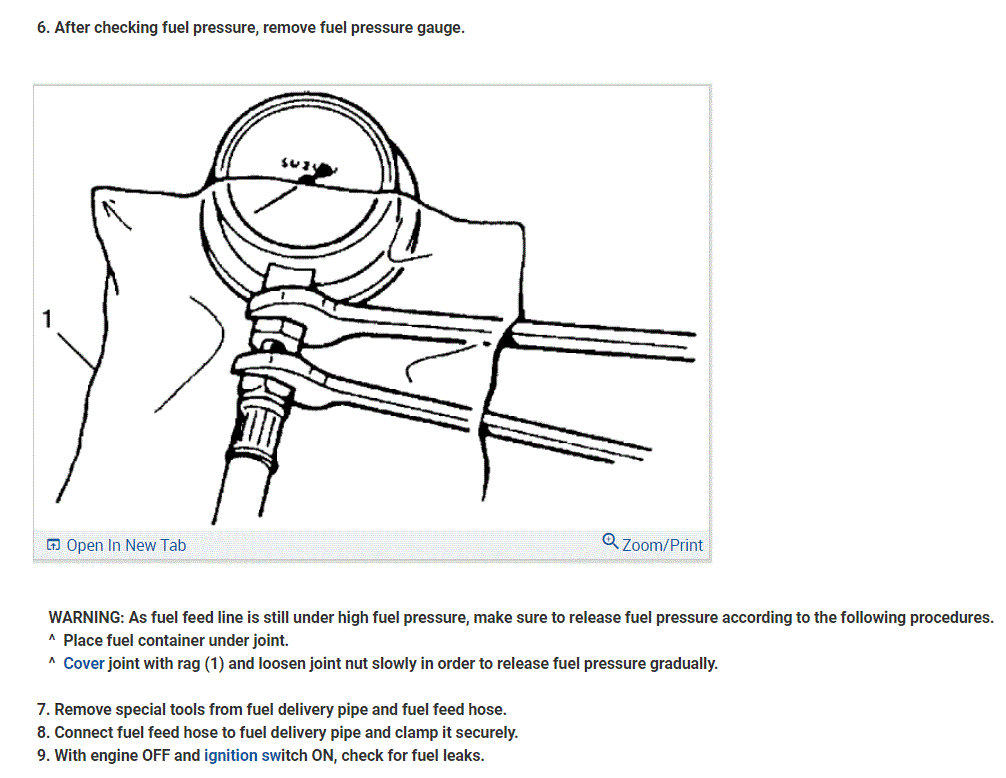 6. After checking fuel pressure, remove fuel pressure gauge.

SUZUKI

1

Open In New Tab

Zoom/Print

WARNING: As fuel feed line is still under high fuel pressure, make sure to release fuel pressure according to the following procedures.
^ Place fuel container under joint.
^ Cover joint with rag (1) and loosen joint nut slowly in order to release fuel pressure gradually.

7. Remove special tools from fuel delivery pipe and fuel feed hose.
8. Connect fuel feed hose to fuel delivery pipe and clamp it securely.
9. With engine OFF and ignition switch ON, check for fuel leaks.