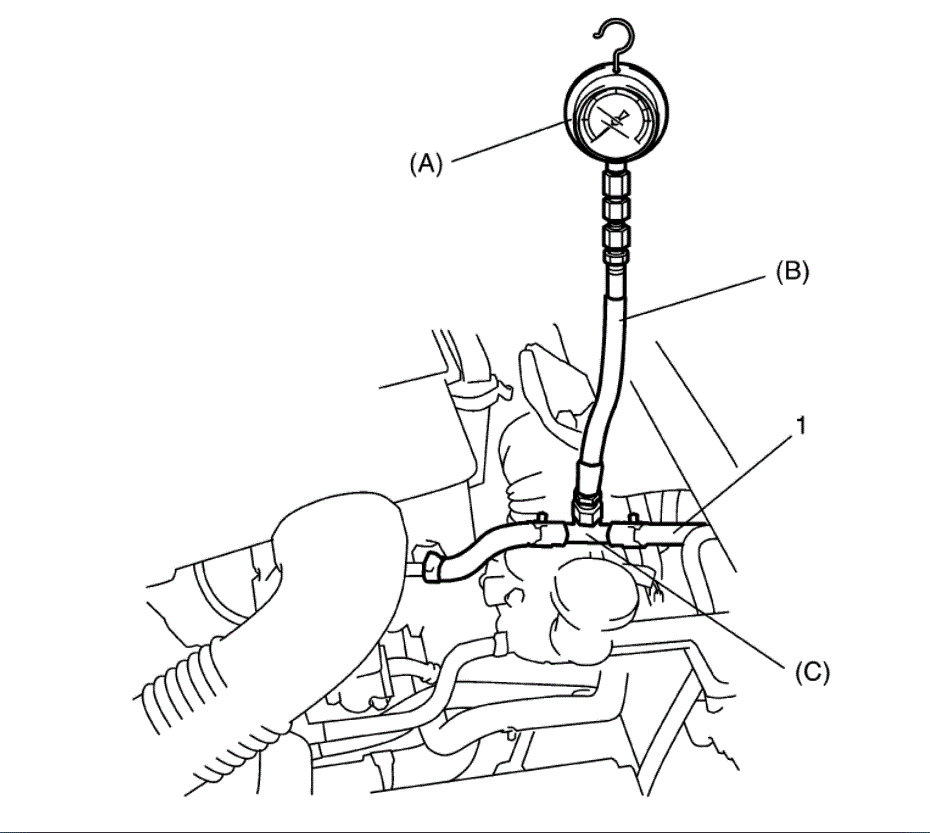 (A)

(B)

1

(C)