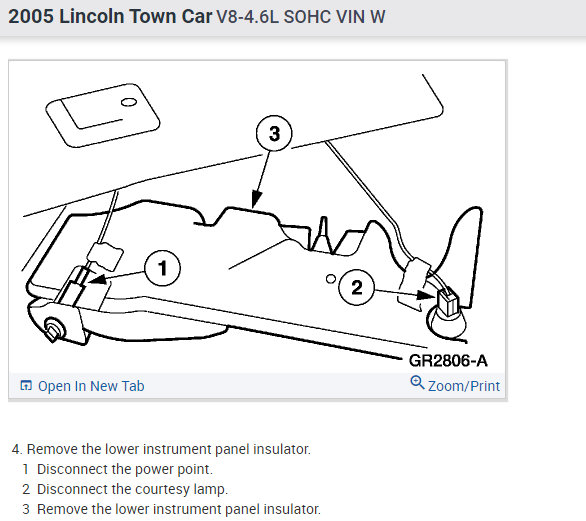 2005 Lincoln Town Car V8-4.6L SOHC VIN W

3

1

2

GR2806-A

Open In New Tab

Zoom/Print

4. Remove the lower instrument panel insulator.
1 Disconnect the power point.
2 Disconnect the courtesy lamp.
3 Remove the lower instrument panel insulator.