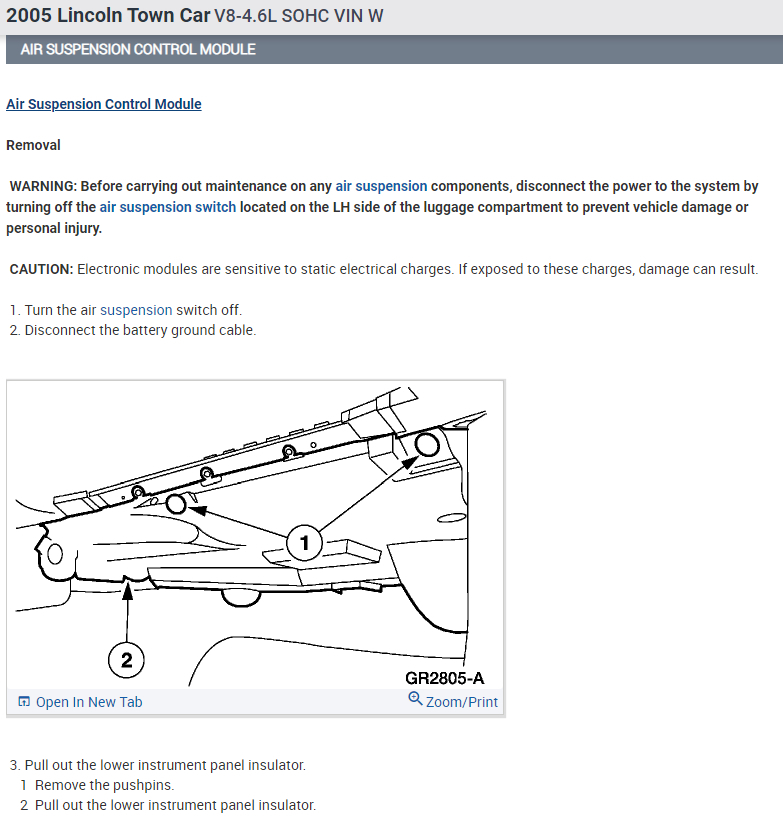 2005 Lincoln Town Car V8-4.6L SOHC VIN W

AIR SUSPENSION CONTROL MODULE

Air Suspension Control Module

Removal

WARNING: Before carrying out maintenance on any air suspension components, disconnect the power to the system by turning off the air suspension switch located on the LH side of the luggage compartment to prevent vehicle damage or personal injury.

CAUTION: Electronic modules are sensitive to static electrical charges. If exposed to these charges, damage can result.

1. Turn the air suspension switch off.
2. Disconnect the battery ground cable.

1

2

GR2805-A

Open In New Tab

Zoom/Print

3. Pull out the lower instrument panel insulator.
1 Remove the pushpins.
2 Pull out the lower instrument panel insulator.