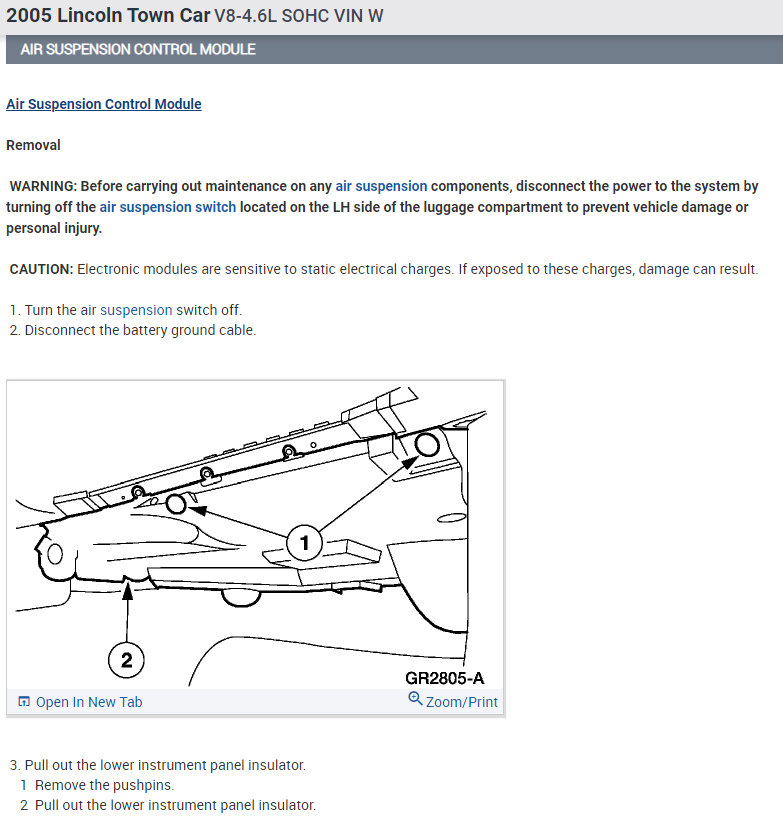 2005 Lincoln Town Car V8-4.6L SOHC VIN W

AIR SUSPENSION CONTROL MODULE

Air Suspension Control Module

Removal

WARNING: Before carrying out maintenance on any air suspension components, disconnect the power to the system by turning off the air suspension switch located on the LH side of the luggage compartment to prevent vehicle damage or personal injury.

CAUTION: Electronic modules are sensitive to static electrical charges. If exposed to these charges, damage can result.

1. Turn the air suspension switch off.
2. Disconnect the battery ground cable.

1

2

GR2805-A

Open In New Tab

Zoom/Print

3. Pull out the lower instrument panel insulator.
1 Remove the pushpins.
2 Pull out the lower instrument panel insulator.