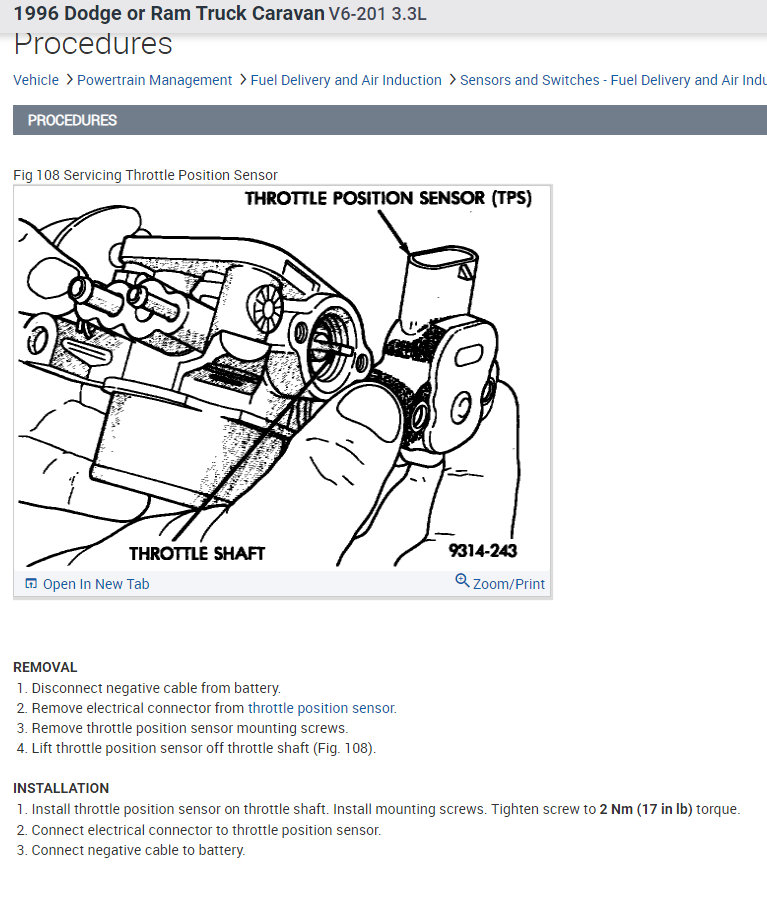 1996 Dodge or Ram Truck Caravan V6-201 3.3L

Procedures

Vehicle > Powertrain Management > Fuel Delivery and Air Induction > Sensors and Switches - Fuel Delivery and Air Indu

PROCEDURES

Fig 108 Servicing Throttle Position Sensor

THROTTLE POSITION SENSOR (TPS)

THROTTLE SHAFT

9314-243

Open In New Tab

Zoom/Print

REMOVAL
1. Disconnect negative cable from battery.
2. Remove electrical connector from throttle position sensor.
3. Remove throttle position sensor mounting screws.
4. Lift throttle position sensor off throttle shaft (Fig. 108).

INSTALLATION
1. Install throttle position sensor on throttle shaft. Install mounting screws. Tighten screw to 2 Nm (17 in lb) torque.
2. Connect electrical connector to throttle position sensor.
3. Connect negative cable to battery.