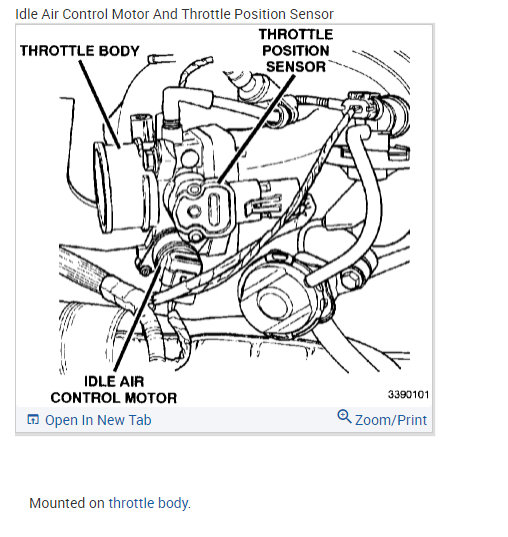 Idle Air Control Motor And Throttle Position Sensor

THROTTLE BODY

THROTTLE POSITION SENSOR

IDLE AIR CONTROL MOTOR

3390101

Open In New Tab

Zoom/Print

Mounted on throttle body.