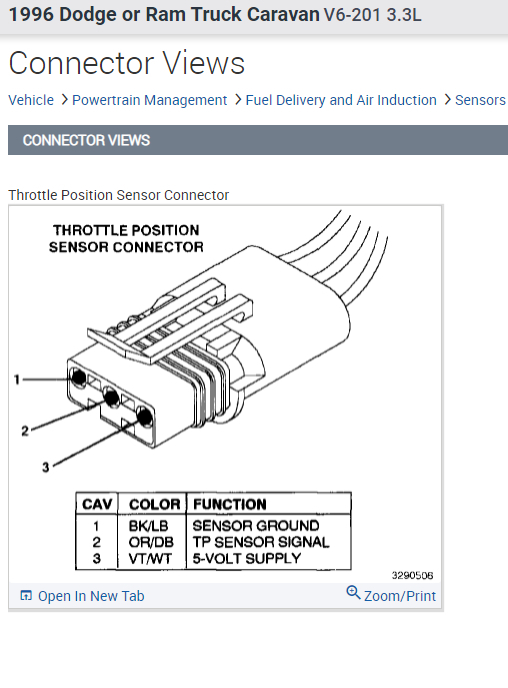 1996 Dodge or Ram Truck Caravan V6-201 3.3L

Connector Views

Vehicle > Powertrain Management > Fuel Delivery and Air Induction > Sensors

CONNECTOR VIEWS

Throttle Position Sensor Connector

THROTTLE POSITION SENSOR CONNECTOR

1

2

3

| CAV | COLOR | FUNCTION |
|---|---|---|
| 1 | BK/LB | SENSOR GROUND |
| 2 | OR/DB | TP SENSOR SIGNAL |
| 3 | VT/WT | 5-VOLT SUPPLY |

3290506

Open In New Tab

Zoom/Print