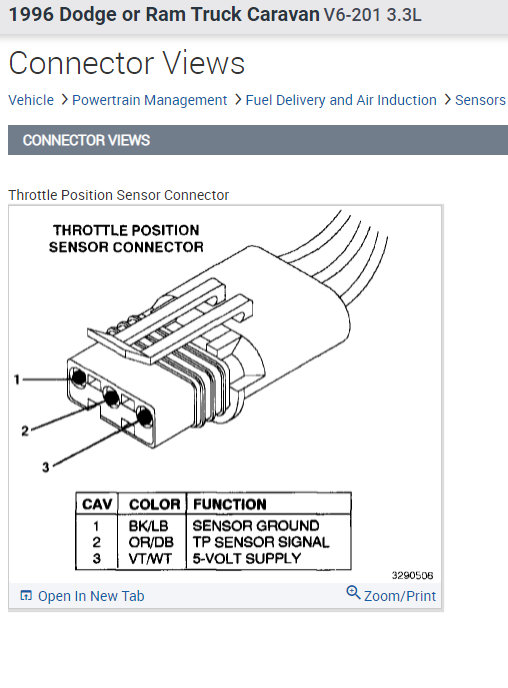 1996 Dodge or Ram Truck Caravan V6-201 3.3L

Connector Views

Vehicle > Powertrain Management > Fuel Delivery and Air Induction > Sensors

CONNECTOR VIEWS

Throttle Position Sensor Connector

THROTTLE POSITION SENSOR CONNECTOR

1

2

3

| CAV | COLOR | FUNCTION |
|---|---|---|
| 1 | BK/LB | SENSOR GROUND |
| 2 | OR/DB | TP SENSOR SIGNAL |
| 3 | VT/WT | 5-VOLT SUPPLY |

3290506

Open In New Tab

Zoom/Print