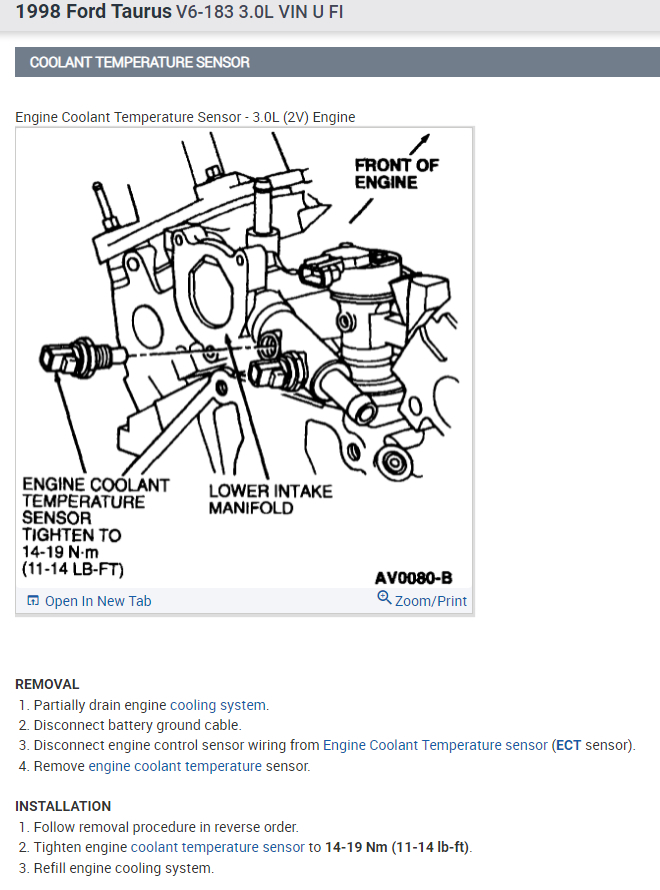 1998 Ford Taurus V6-183 3.0L VIN U FI

COOLANT TEMPERATURE SENSOR

Engine Coolant Temperature Sensor - 3.0L (2V) Engine

FRONT OF ENGINE

ENGINE COOLANT TEMPERATURE SENSOR TIGHTEN TO 14-19 N·m (11-14 LB-FT)

LOWER INTAKE MANIFOLD

AV0080-B

Open In New Tab

Zoom/Print

REMOVAL
1. Partially drain engine cooling system.
2. Disconnect battery ground cable.
3. Disconnect engine control sensor wiring from Engine Coolant Temperature sensor (ECT sensor).
4. Remove engine coolant temperature sensor.

INSTALLATION
1. Follow removal procedure in reverse order.
2. Tighten engine coolant temperature sensor to 14-19 Nm (11-14 lb-ft).
3. Refill engine cooling system.