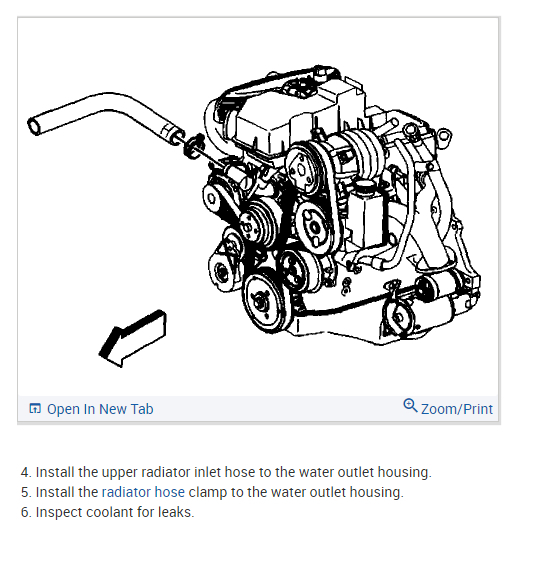 Open In New Tab

Zoom/Print

4. Install the upper radiator inlet hose to the water outlet housing.
5. Install the radiator hose clamp to the water outlet housing.
6. Inspect coolant for leaks.