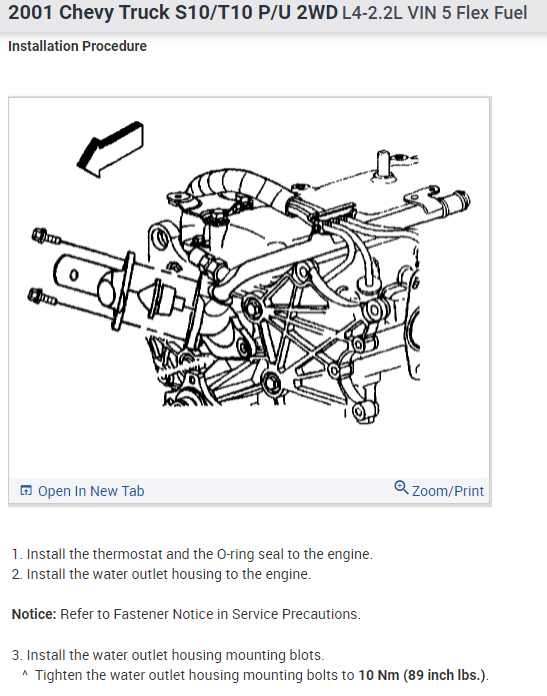 2001 Chevy Truck S10/T10 P/U 2WD L4-2.2L VIN 5 Flex Fuel

Installation Procedure

Open In New Tab

Zoom/Print

1. Install the thermostat and the O-ring seal to the engine.
2. Install the water outlet housing to the engine.

Notice: Refer to Fastener Notice in Service Precautions.

3. Install the water outlet housing mounting blots.
^ Tighten the water outlet housing mounting bolts to 10 Nm (89 inch lbs.).