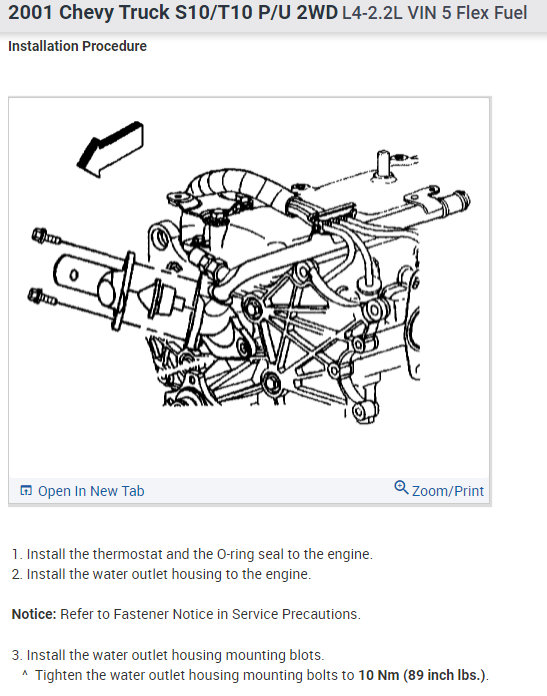 2001 Chevy Truck S10/T10 P/U 2WD L4-2.2L VIN 5 Flex Fuel

Installation Procedure

Open In New Tab

Zoom/Print

1. Install the thermostat and the O-ring seal to the engine.
2. Install the water outlet housing to the engine.

Notice: Refer to Fastener Notice in Service Precautions.

3. Install the water outlet housing mounting blots.
^ Tighten the water outlet housing mounting bolts to 10 Nm (89 inch lbs.).