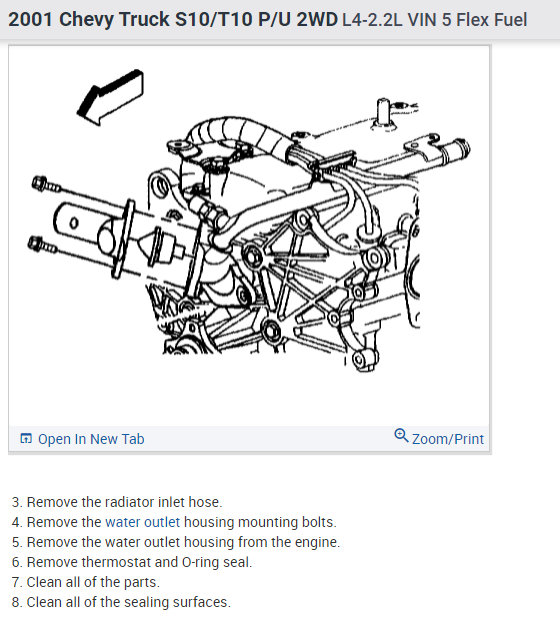 2001 Chevy Truck S10/T10 P/U 2WD L4-2.2L VIN 5 Flex Fuel

Open In New Tab

Zoom/Print

3. Remove the radiator inlet hose.
4. Remove the water outlet housing mounting bolts.
5. Remove the water outlet housing from the engine.
6. Remove thermostat and O-ring seal.
7. Clean all of the parts.
8. Clean all of the sealing surfaces.