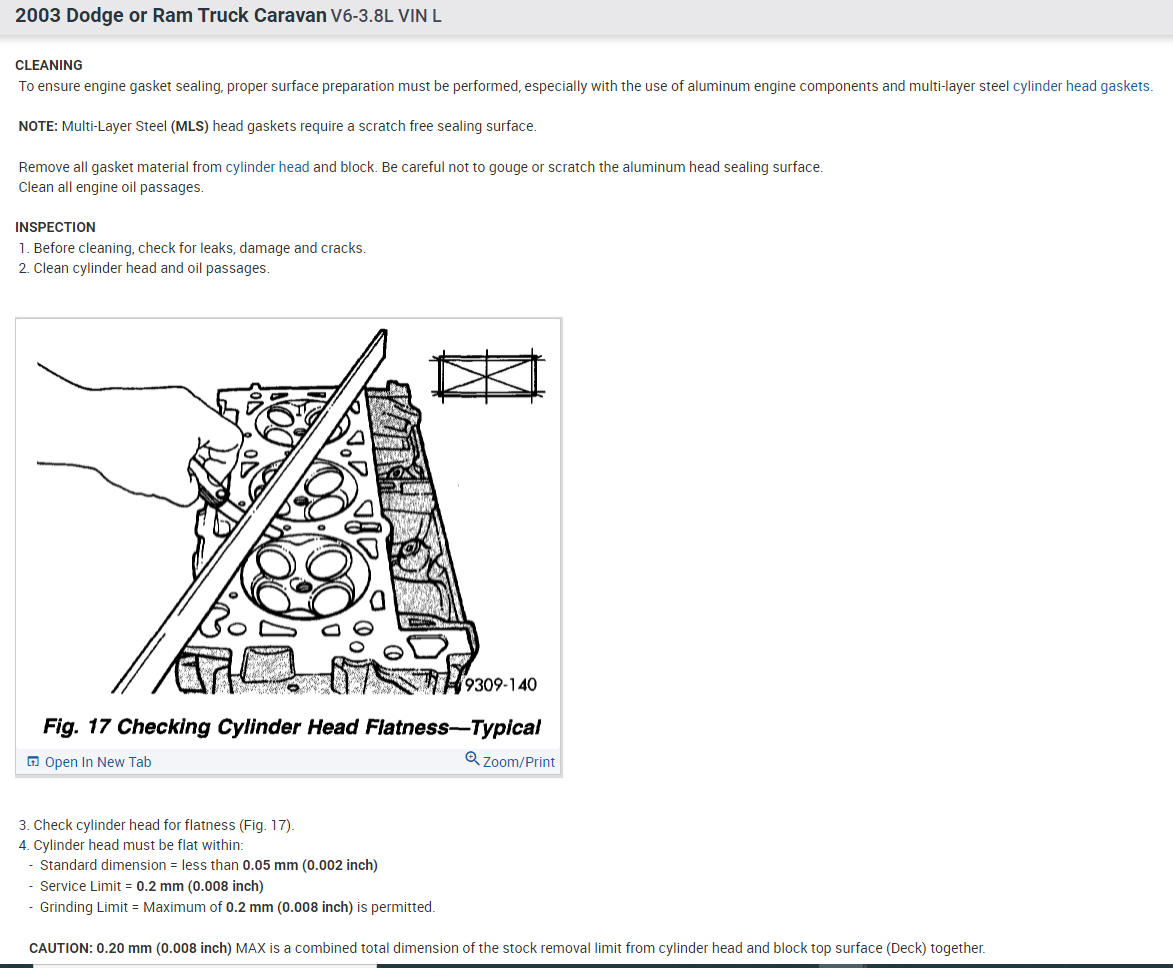 2003 Dodge or Ram Truck Caravan V6-3.8L VIN L

CLEANING
To ensure engine gasket sealing, proper surface preparation must be performed, especially with the use of aluminum engine components and multi-layer steel cylinder head gaskets.

NOTE: Multi-Layer Steel (MLS) head gaskets require a scratch free sealing surface.

Remove all gasket material from cylinder head and block. Be careful not to gouge or scratch the aluminum head sealing surface.
Clean all engine oil passages.

INSPECTION
1. Before cleaning, check for leaks, damage and cracks.
2. Clean cylinder head and oil passages.

9309-140

Fig. 17 Checking Cylinder Head Flatness—Typical

Open In New Tab

Zoom/Print

3. Check cylinder head for flatness (Fig. 17).
4. Cylinder head must be flat within:
- Standard dimension = less than 0.05 mm (0.002 inch)
- Service Limit = 0.2 mm (0.008 inch)
- Grinding Limit = Maximum of 0.2 mm (0.008 inch) is permitted.

CAUTION: 0.20 mm (0.008 inch) MAX is a combined total dimension of the stock removal limit from cylinder head and block top surface (Deck) together.