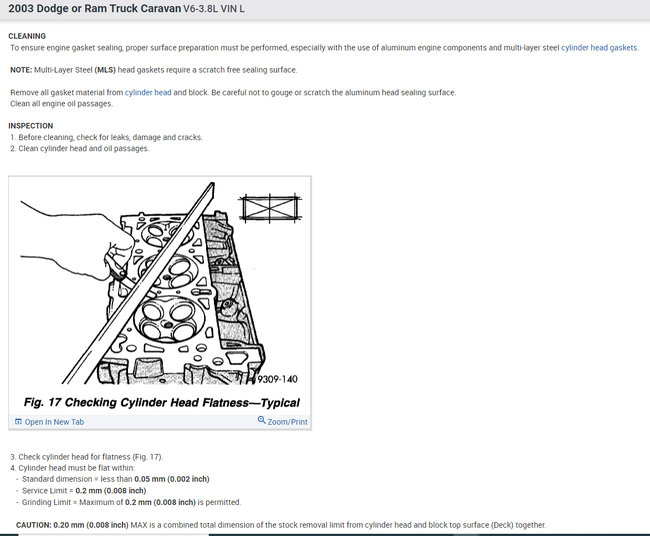 2003 Dodge or Ram Truck Caravan V6-3.8L VIN L

CLEANING
To ensure engine gasket sealing, proper surface preparation must be performed, especially with the use of aluminum engine components and multi-layer steel cylinder head gaskets.

NOTE: Multi-Layer Steel (MLS) head gaskets require a scratch free sealing surface.

Remove all gasket material from cylinder head and block. Be careful not to gouge or scratch the aluminum head sealing surface.
Clean all engine oil passages.

INSPECTION
1. Before cleaning, check for leaks, damage and cracks.
2. Clean cylinder head and oil passages.

9309-140
Fig. 17 Checking Cylinder Head Flatness—Typical
Open In New Tab
Zoom/Print

3. Check cylinder head for flatness (Fig. 17).
4. Cylinder head must be flat within:
- Standard dimension = less than 0.05 mm (0.002 inch)
- Service Limit = 0.2 mm (0.008 inch)
- Grinding Limit = Maximum of 0.2 mm (0.008 inch) is permitted.

CAUTION: 0.20 mm (0.008 inch) MAX is a combined total dimension of the stock removal limit from cylinder head and block top surface (Deck) together.