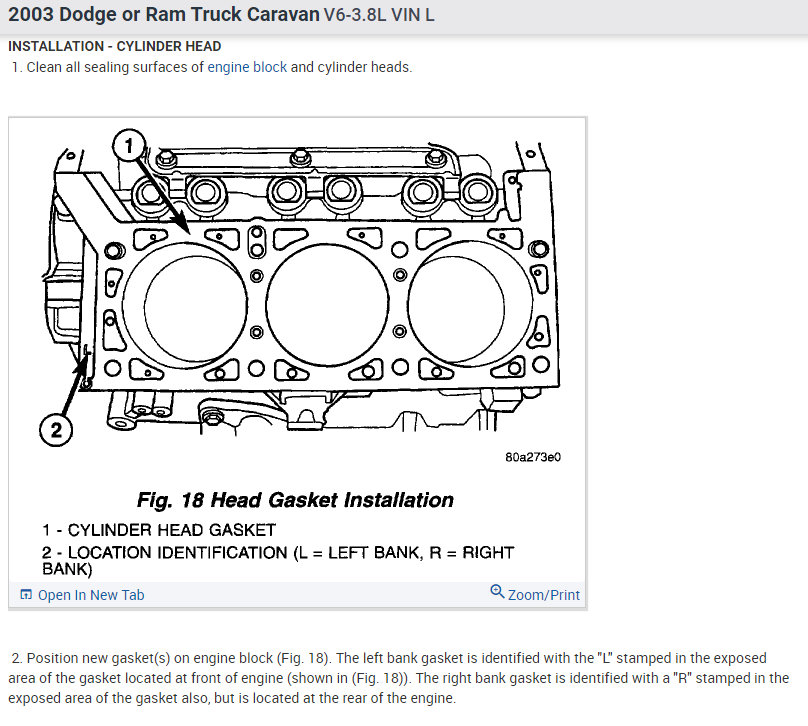 2003 Dodge or Ram Truck Caravan V6-3.8L VIN L

INSTALLATION - CYLINDER HEAD

1. Clean all sealing surfaces of engine block and cylinder heads.

1

2

80a273e0

Fig. 18 Head Gasket Installation

1 - CYLINDER HEAD GASKET

2 - LOCATION IDENTIFICATION (L = LEFT BANK, R = RIGHT BANK)

Open In New Tab

Zoom/Print

2. Position new gasket(s) on engine block (Fig. 18). The left bank gasket is identified with the "L" stamped in the exposed area of the gasket located at front of engine (shown in (Fig. 18)). The right bank gasket is identified with a "R" stamped in the exposed area of the gasket also, but is located at the rear of the engine.