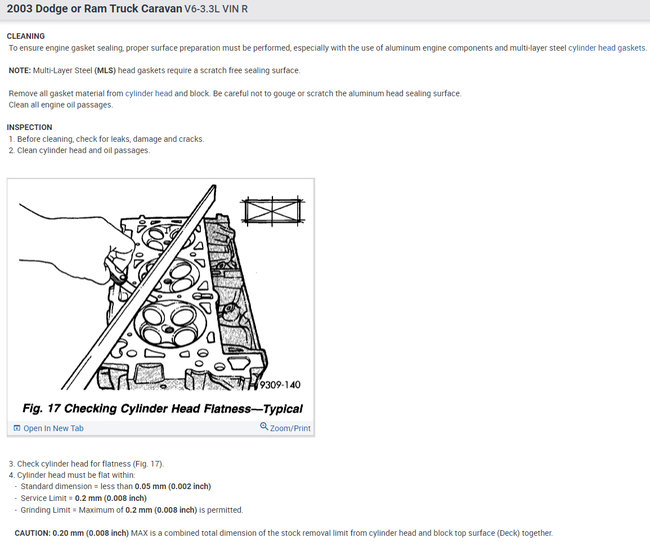 2003 Dodge or Ram Truck Caravan V6-3.3L VIN R

CLEANING
To ensure engine gasket sealing, proper surface preparation must be performed, especially with the use of aluminum engine components and multi-layer steel cylinder head gaskets.

NOTE: Multi-Layer Steel (MLS) head gaskets require a scratch free sealing surface.

Remove all gasket material from cylinder head and block. Be careful not to gouge or scratch the aluminum head sealing surface.
Clean all engine oil passages.

INSPECTION
1. Before cleaning, check for leaks, damage and cracks.
2. Clean cylinder head and oil passages.

9309-140

Fig. 17 Checking Cylinder Head Flatness—Typical

Open In New Tab

Zoom/Print

3. Check cylinder head for flatness (Fig. 17).
4. Cylinder head must be flat within:
- Standard dimension = less than 0.05 mm (0.002 inch)
- Service Limit = 0.2 mm (0.008 inch)
- Grinding Limit = Maximum of 0.2 mm (0.008 inch) is permitted.

CAUTION: 0.20 mm (0.008 inch) MAX is a combined total dimension of the stock removal limit from cylinder head and block top surface (Deck) together.